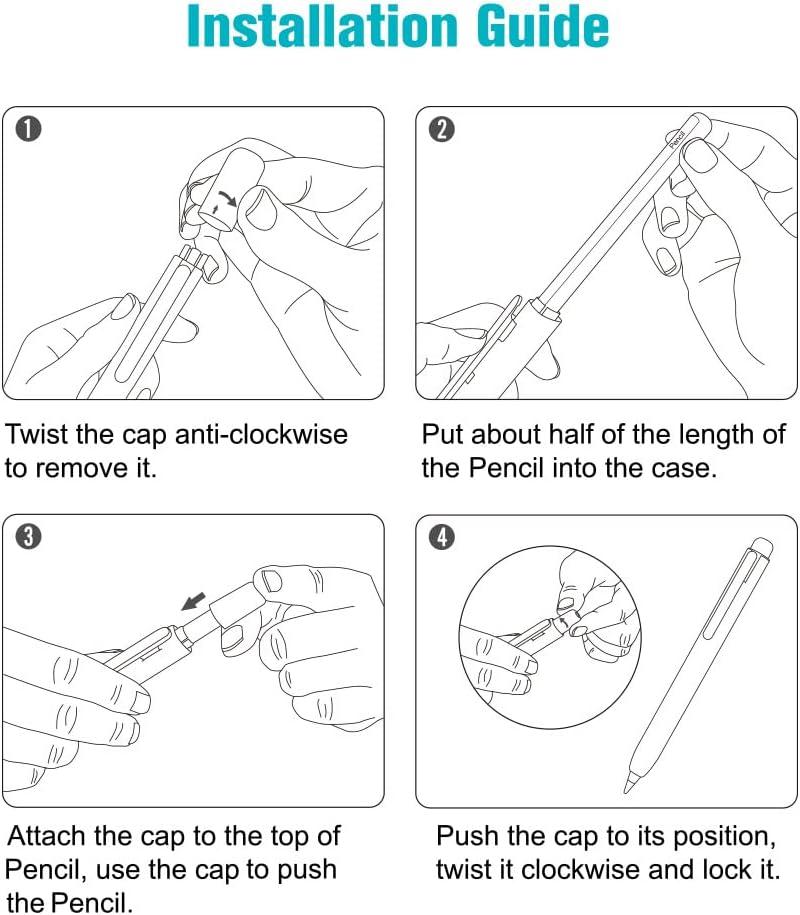 Installation Guide

1

Twist the cap anti-clockwise to remove it.

2

Pencil

Put about half of the length of the Pencil into the case.

3

Attach the cap to the top of Pencil, use the cap to push the Pencil.

4

Push the cap to its position, twist it clockwise and lock it.