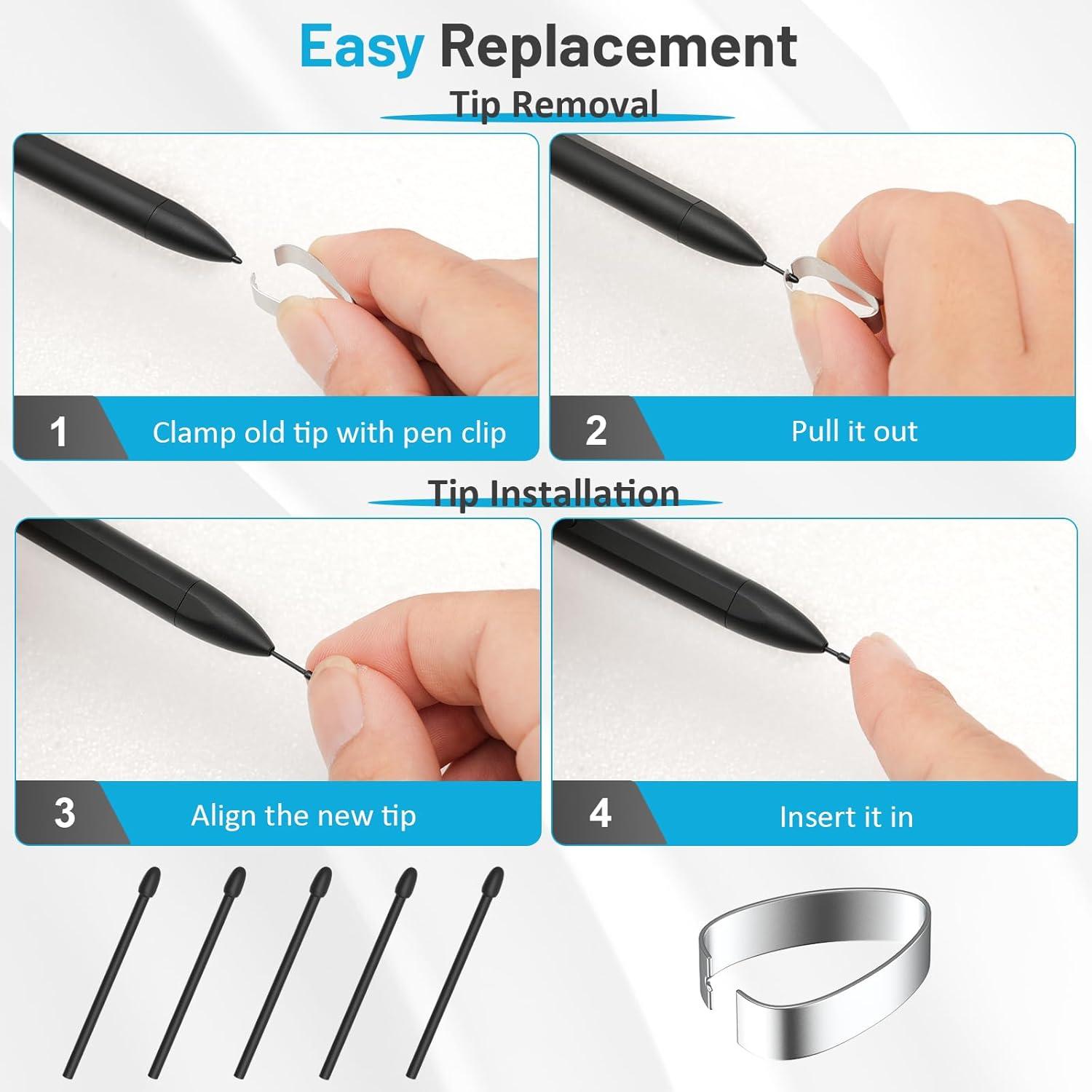 Easy Replacement

Tip Removal

1 Clamp old tip with pen clip

2 Pull it out

Tip Installation

3 Align the new tip

4 Insert it in