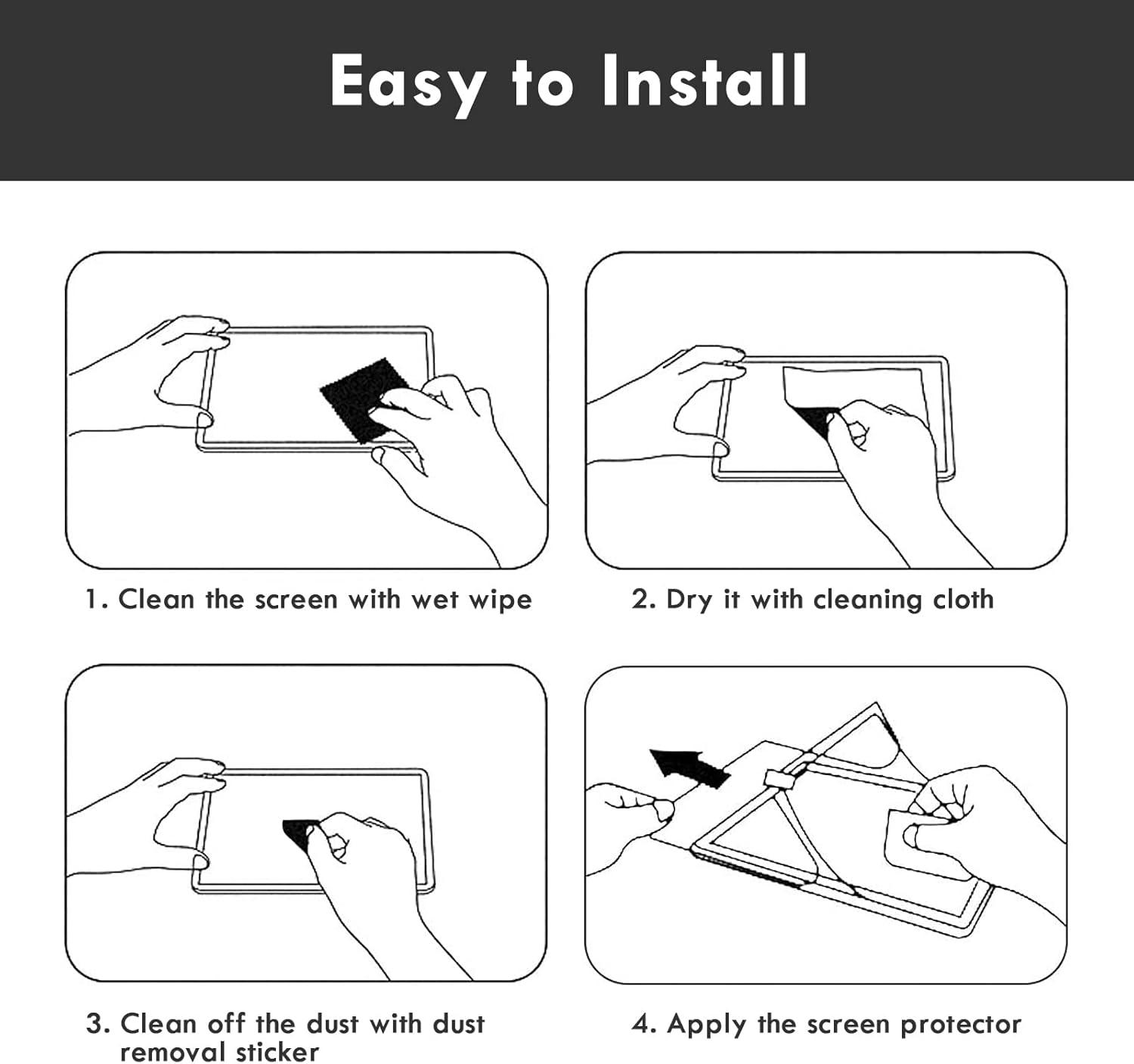 Easy to Install

1. Clean the screen with wet wipe

2. Dry it with cleaning cloth

3. Clean off the dust with dust removal sticker

4. Apply the screen protector